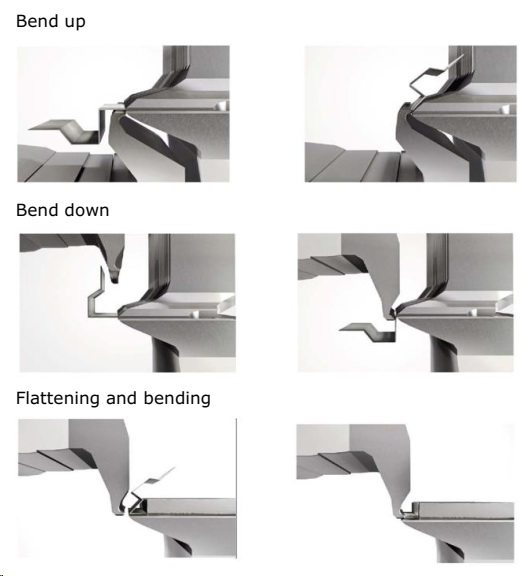 Bend up

Bend down

Flattening and bending